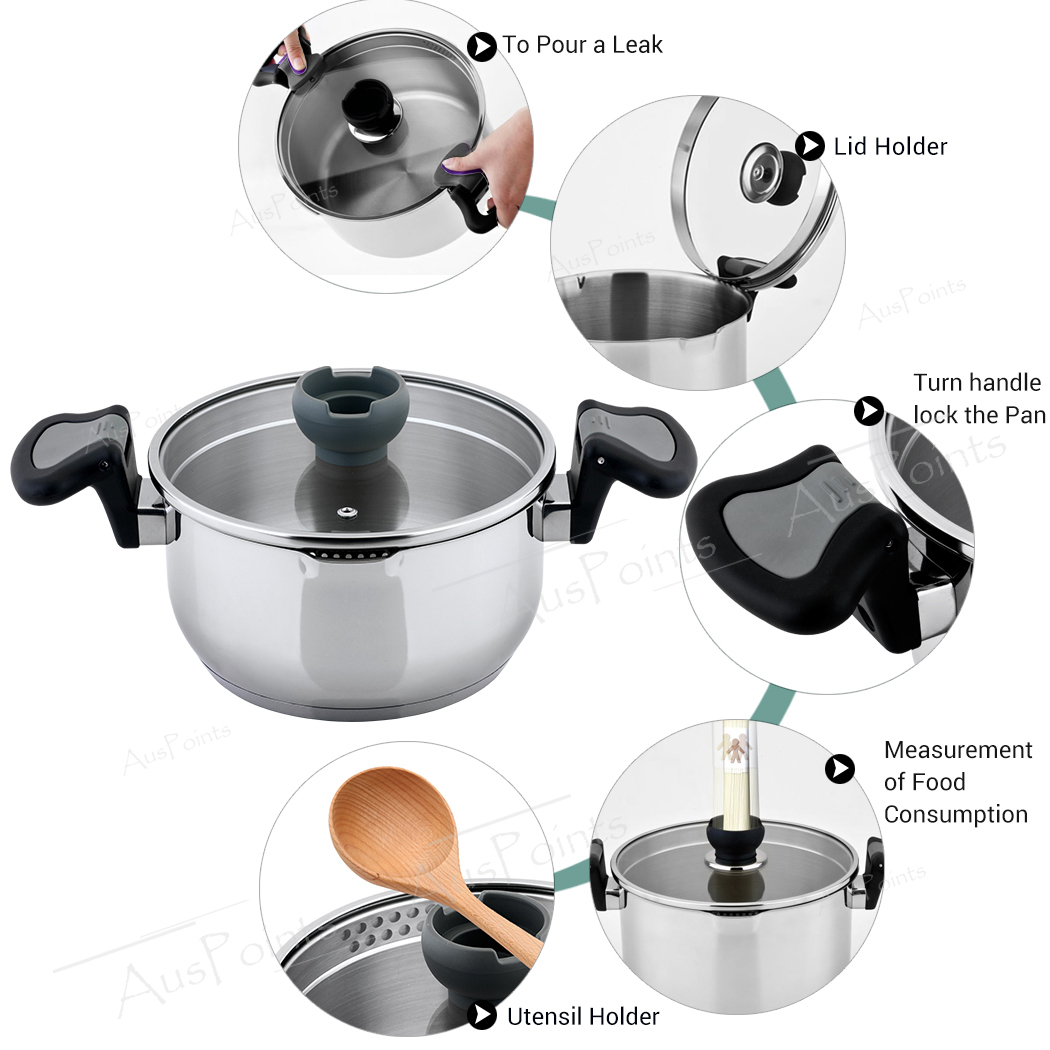 To Pour a Leak

Lid Holder

Turn handle lock the Pan

Measurement of Food Consumption

Utensil Holder

AusPoints